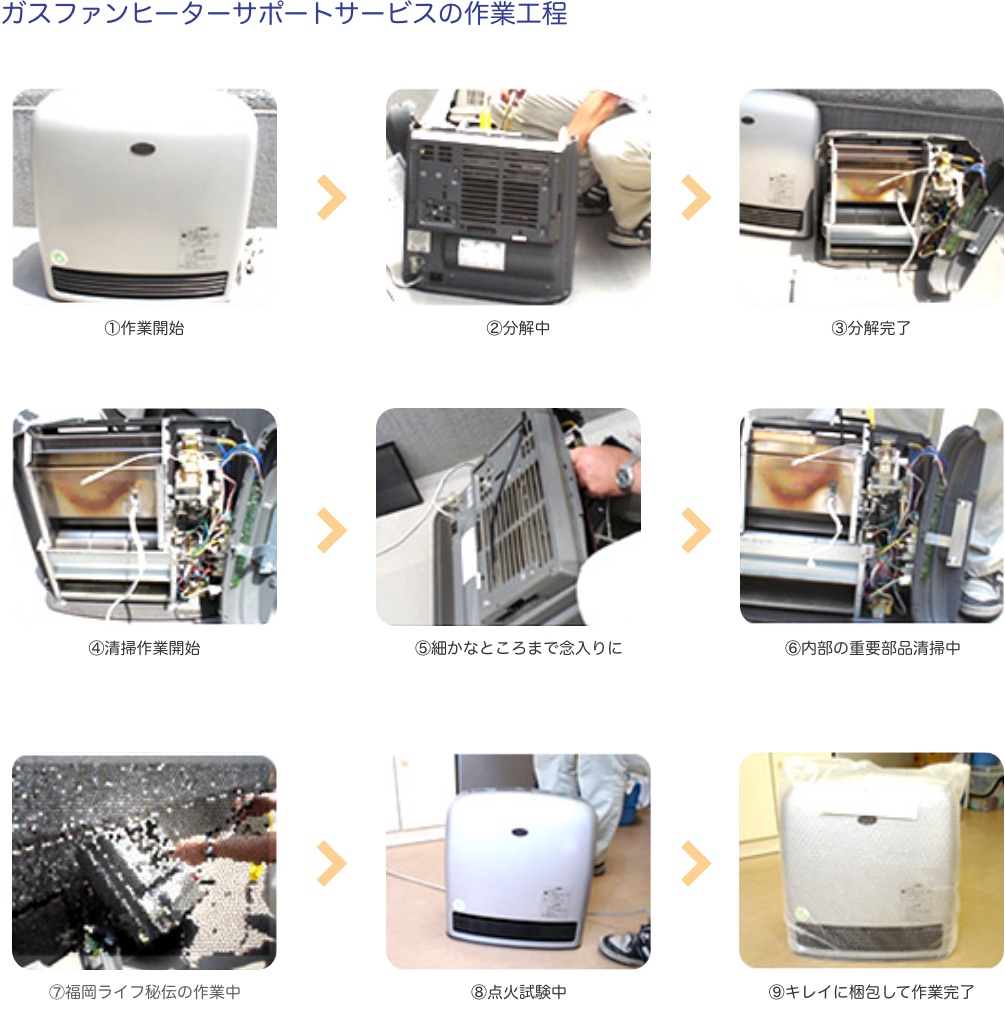 ガスファンヒーターサポートサービスの作業工程

①作業開始

②分解中

③分解完了

④清掃作業開始

⑤細かなところまで念入りに

⑥内部の重要部品清掃中

⑦福岡ライフ秘伝の作業中

⑧点火試験中

⑨キレイに梱包して作業完了